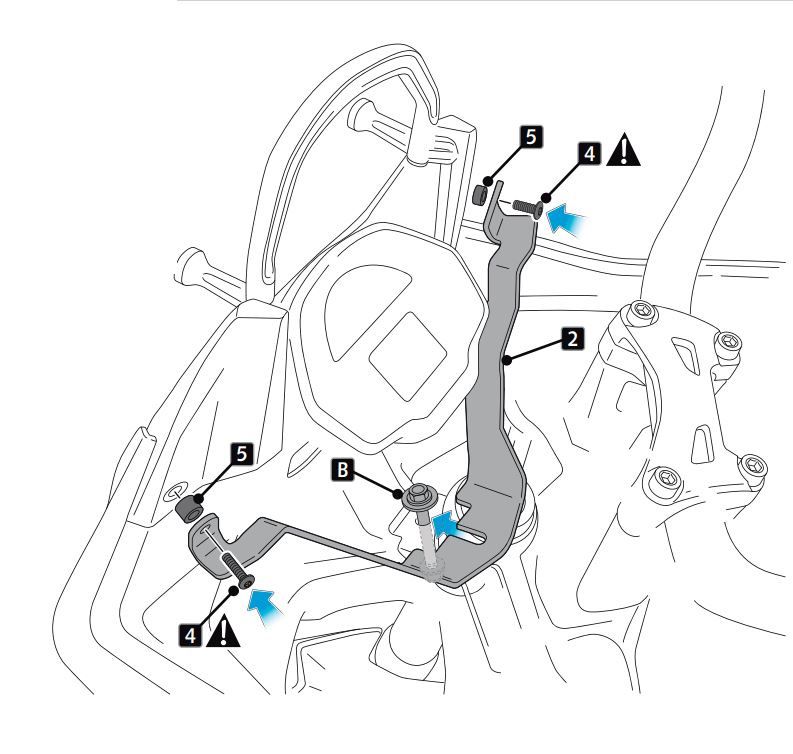 5
4
2
5
B
4