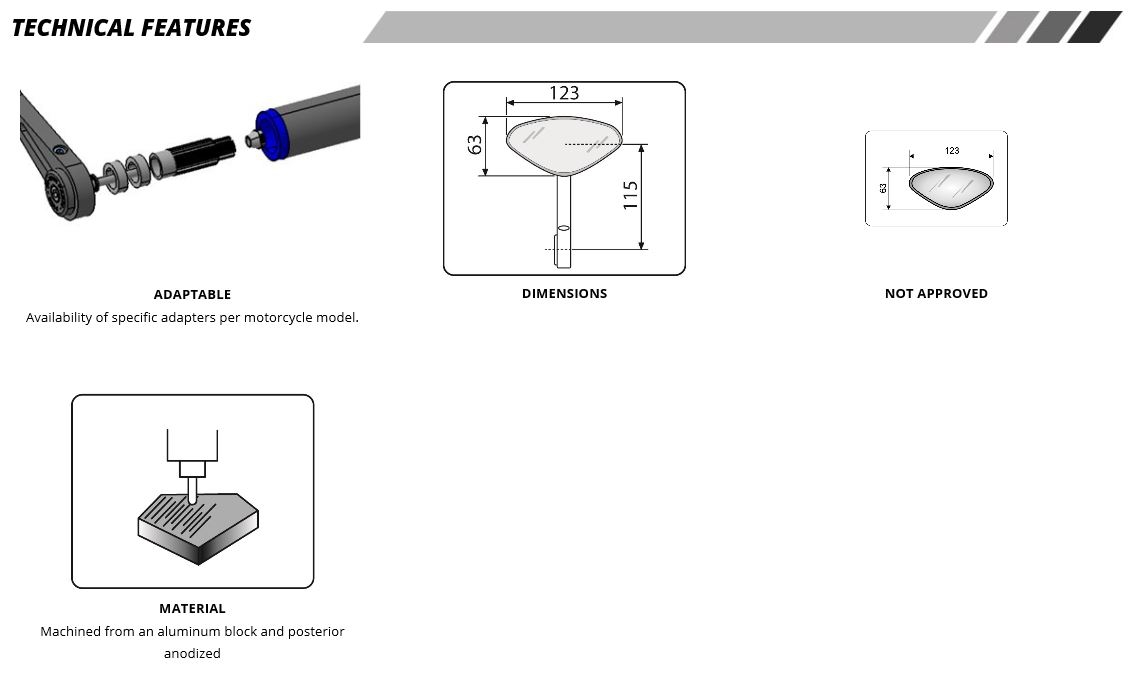 TECHNICAL FEATURES

ADAPTABLE
Availability of specific adapters per motorcycle model.

123
63
115

DIMENSIONS

123
63

NOT APPROVED

MATERIAL
Machined from an aluminum block and posterior anodized